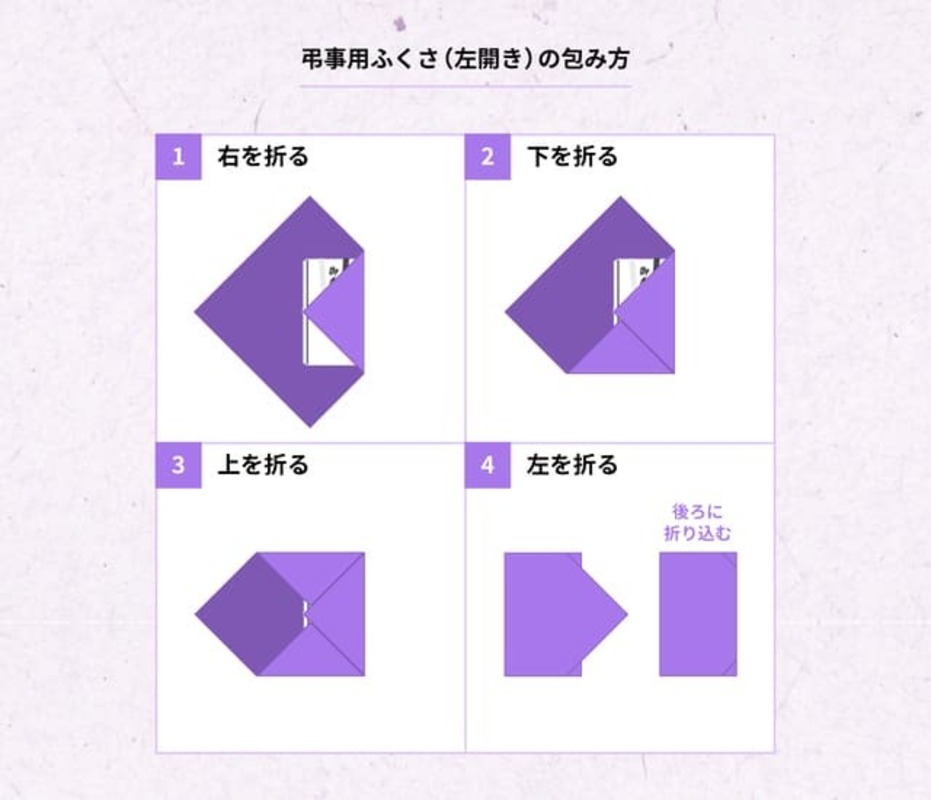 弔事用ふくさ（左開き）の包み方

1 右を折る

2 下を折る

3 上を折る

4 左を折る

後ろに折り込む